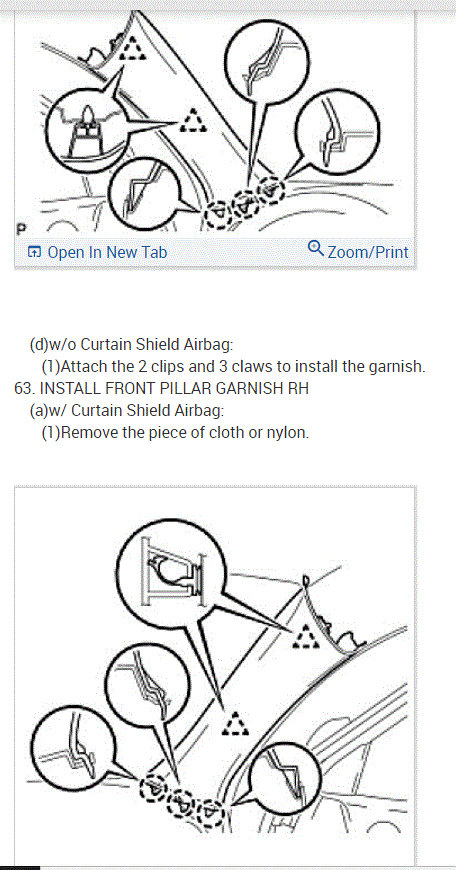 P

Open In New Tab

Zoom/Print

(d)w/o Curtain Shield Airbag:
(1)Attach the 2 clips and 3 claws to install the garnish.
63. INSTALL FRONT PILLAR GARNISH RH
(a)w/ Curtain Shield Airbag:
(1)Remove the piece of cloth or nylon.