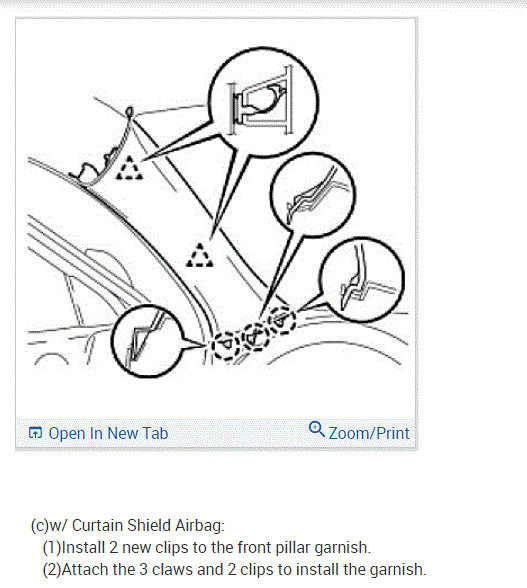 Open In New Tab

Zoom/Print

(c)w/ Curtain Shield Airbag:

(1)Install 2 new clips to the front pillar garnish.

(2)Attach the 3 claws and 2 clips to install the garnish.