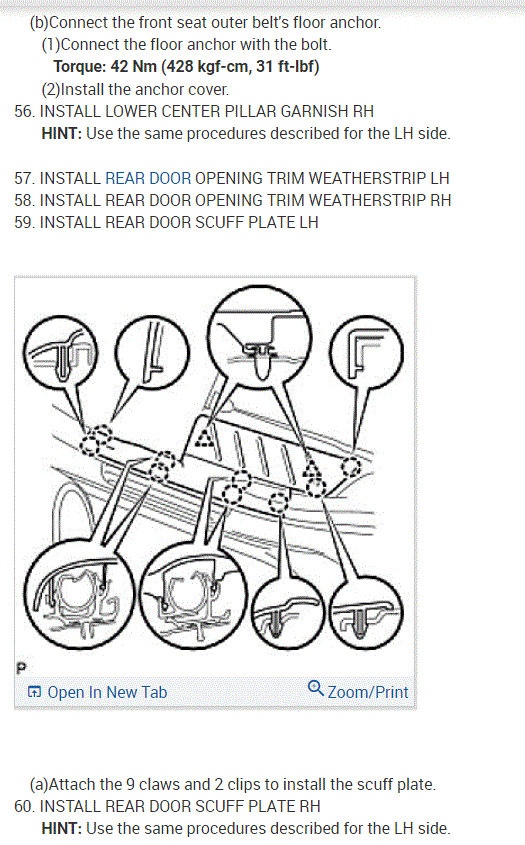 (b)Connect the front seat outer belt's floor anchor.
(1)Connect the floor anchor with the bolt.
Torque: 42 Nm (428 kgf-cm, 31 ft-lbf)
(2)Install the anchor cover.
56. INSTALL LOWER CENTER PILLAR GARNISH RH
HINT: Use the same procedures described for the LH side.

57. INSTALL REAR DOOR OPENING TRIM WEATHERSTRIP LH
58. INSTALL REAR DOOR OPENING TRIM WEATHERSTRIP RH
59. INSTALL REAR DOOR SCUFF PLATE LH

P

Open In New Tab Zoom/Print

(a)Attach the 9 claws and 2 clips to install the scuff plate.
60. INSTALL REAR DOOR SCUFF PLATE RH
HINT: Use the same procedures described for the LH side.