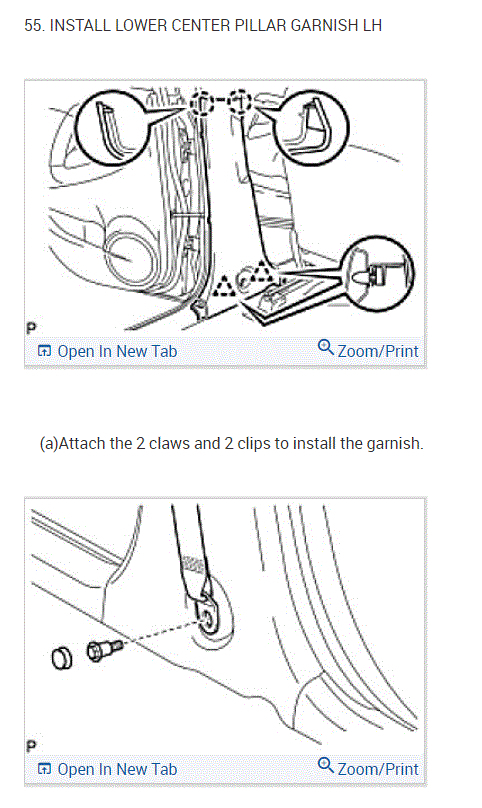 55. INSTALL LOWER CENTER PILLAR GARNISH LH

P

Open In New Tab Zoom/Print

(a)Attach the 2 claws and 2 clips to install the garnish.

P

Open In New Tab Zoom/Print