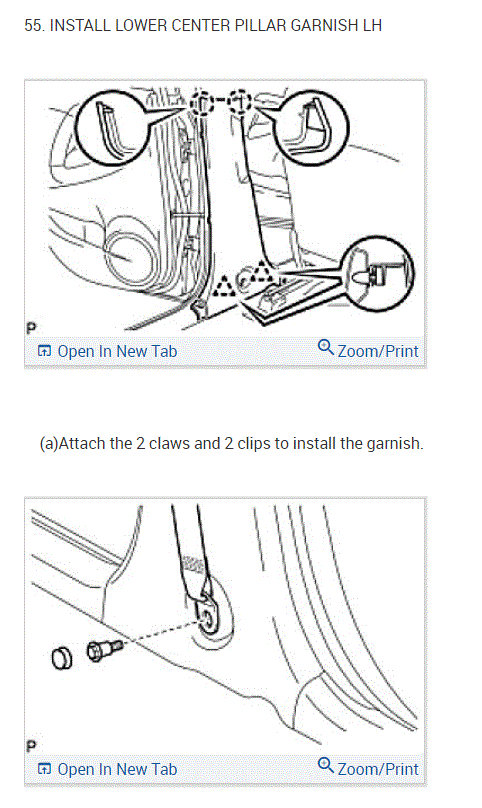 55. INSTALL LOWER CENTER PILLAR GARNISH LH

P

Open In New Tab

Zoom/Print

(a)Attach the 2 claws and 2 clips to install the garnish.

P

Open In New Tab

Zoom/Print