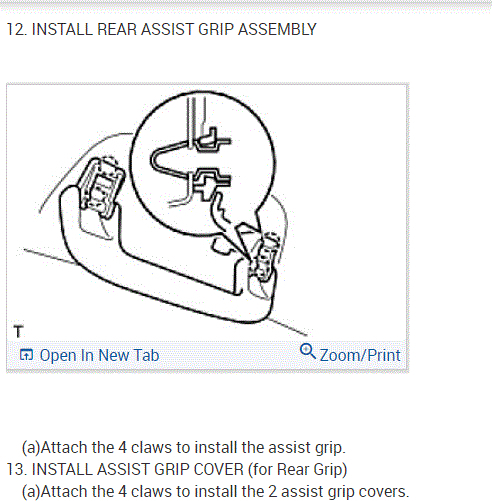 12. INSTALL REAR ASSIST GRIP ASSEMBLY

T

Open In New Tab
Zoom/Print

(a)Attach the 4 claws to install the assist grip.
13. INSTALL ASSIST GRIP COVER (for Rear Grip)
(a)Attach the 4 claws to install the 2 assist grip covers.