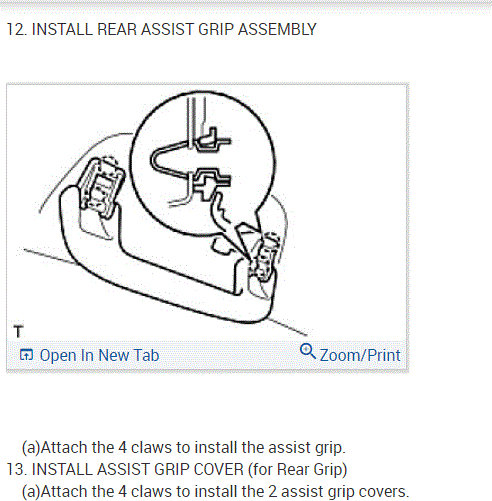 12. INSTALL REAR ASSIST GRIP ASSEMBLY

T

Open In New Tab

Zoom/Print

(a)Attach the 4 claws to install the assist grip.

13. INSTALL ASSIST GRIP COVER (for Rear Grip)

(a)Attach the 4 claws to install the 2 assist grip covers.