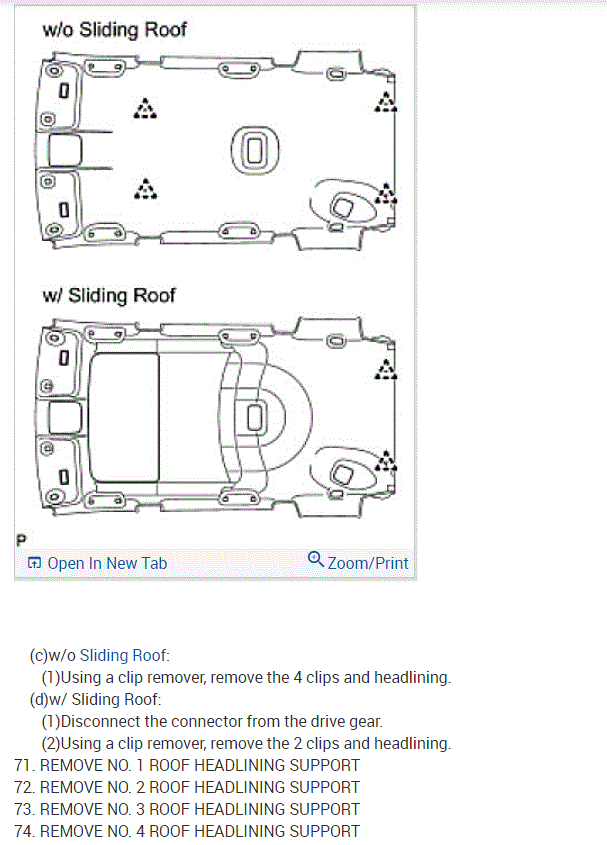 w/o Sliding Roof

w/ Sliding Roof

P

Open In New Tab

Zoom/Print

(c)w/o Sliding Roof:
(1)Using a clip remover, remove the 4 clips and headlining.
(d)w/ Sliding Roof:
(1)Disconnect the connector from the drive gear.
(2)Using a clip remover, remove the 2 clips and headlining.
71. REMOVE NO. 1 ROOF HEADLINING SUPPORT
72. REMOVE NO. 2 ROOF HEADLINING SUPPORT
73. REMOVE NO. 3 ROOF HEADLINING SUPPORT
74. REMOVE NO. 4 ROOF HEADLINING SUPPORT