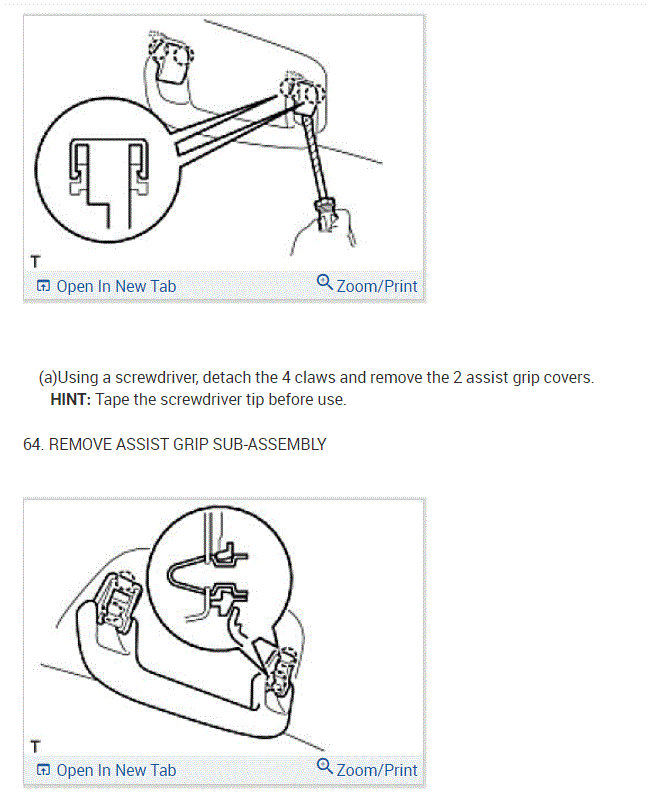 T
Open In New Tab
Zoom/Print

(a)Using a screwdriver, detach the 4 claws and remove the 2 assist grip covers.
HINT: Tape the screwdriver tip before use.

64. REMOVE ASSIST GRIP SUB-ASSEMBLY

T
Open In New Tab
Zoom/Print