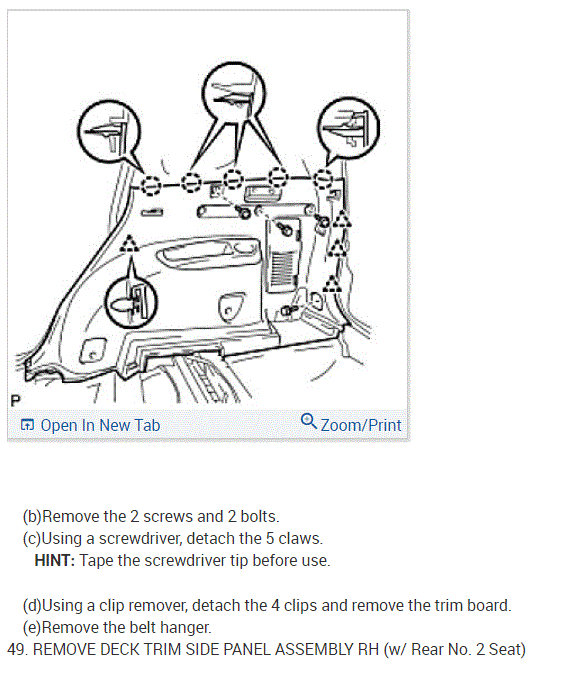 P

Open In New Tab

Zoom/Print

(b)Remove the 2 screws and 2 bolts.
(c)Using a screwdriver, detach the 5 claws.
HINT: Tape the screwdriver tip before use.

(d)Using a clip remover, detach the 4 clips and remove the trim board.
(e)Remove the belt hanger.
49. REMOVE DECK TRIM SIDE PANEL ASSEMBLY RH (w/ Rear No. 2 Seat)