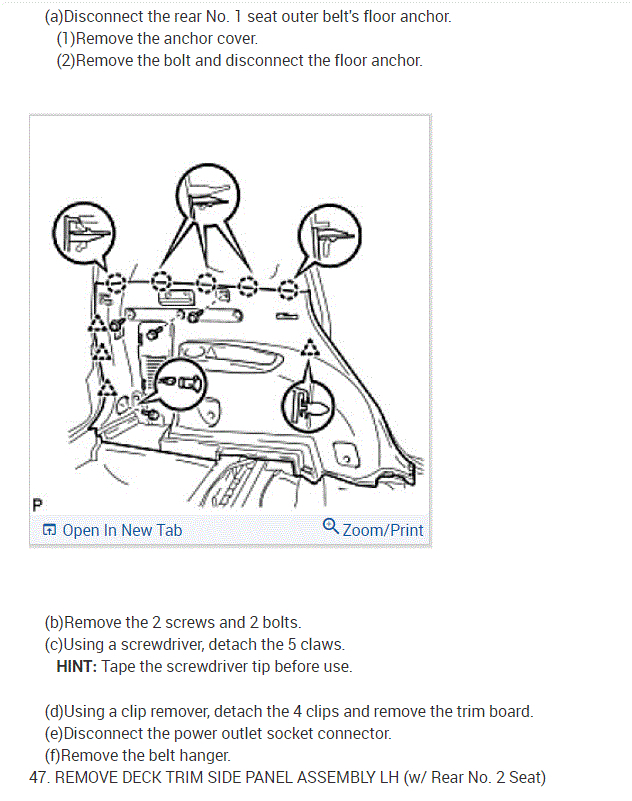 (a)Disconnect the rear No. 1 seat outer belt's floor anchor.
(1)Remove the anchor cover.
(2)Remove the bolt and disconnect the floor anchor.

P

Open In New Tab

Zoom/Print

(b)Remove the 2 screws and 2 bolts.
(c)Using a screwdriver, detach the 5 claws.
HINT: Tape the screwdriver tip before use.

(d)Using a clip remover, detach the 4 clips and remove the trim board.
(e)Disconnect the power outlet socket connector.
(f)Remove the belt hanger.
47. REMOVE DECK TRIM SIDE PANEL ASSEMBLY LH (w/ Rear No. 2 Seat)