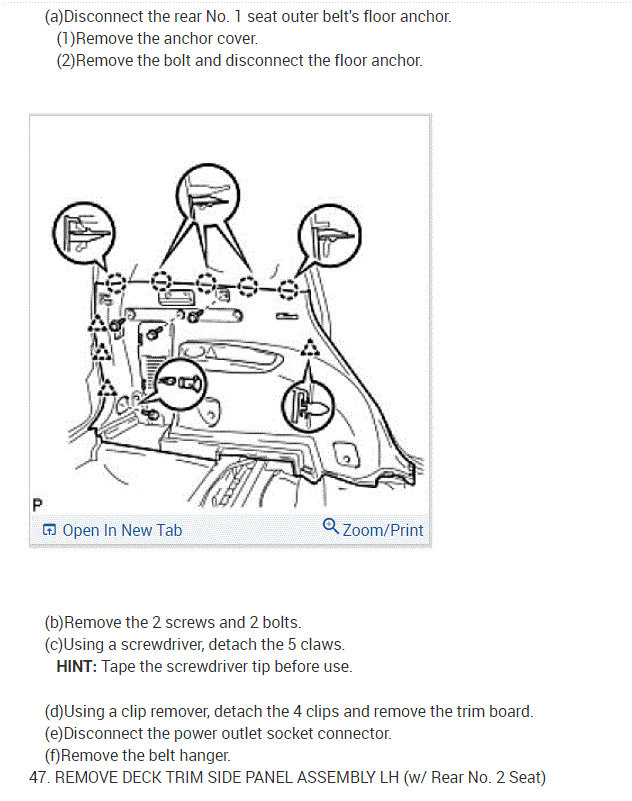 (a)Disconnect the rear No. 1 seat outer belt's floor anchor.
(1)Remove the anchor cover.
(2)Remove the bolt and disconnect the floor anchor.

P

Open In New Tab
Zoom/Print

(b)Remove the 2 screws and 2 bolts.
(c)Using a screwdriver, detach the 5 claws.
HINT: Tape the screwdriver tip before use.

(d)Using a clip remover, detach the 4 clips and remove the trim board.
(e)Disconnect the power outlet socket connector.
(f)Remove the belt hanger.
47. REMOVE DECK TRIM SIDE PANEL ASSEMBLY LH (w/ Rear No. 2 Seat)