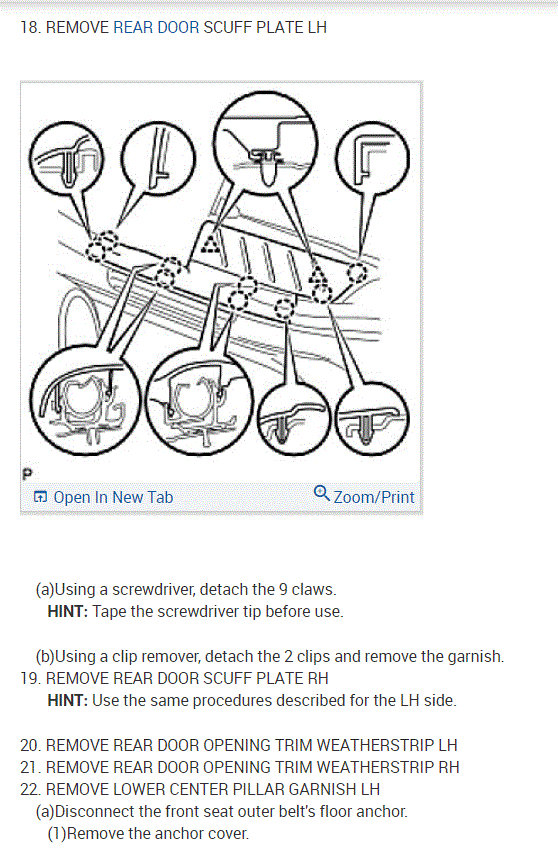 18. REMOVE REAR DOOR SCUFF PLATE LH

P

Open In New Tab

Zoom/Print

(a)Using a screwdriver, detach the 9 claws.

HINT: Tape the screwdriver tip before use.

(b)Using a clip remover, detach the 2 clips and remove the garnish.

19. REMOVE REAR DOOR SCUFF PLATE RH

HINT: Use the same procedures described for the LH side.

20. REMOVE REAR DOOR OPENING TRIM WEATHERSTRIP LH
21. REMOVE REAR DOOR OPENING TRIM WEATHERSTRIP RH
22. REMOVE LOWER CENTER PILLAR GARNISH LH

(a)Disconnect the front seat outer belt's floor anchor.

(1)Remove the anchor cover.