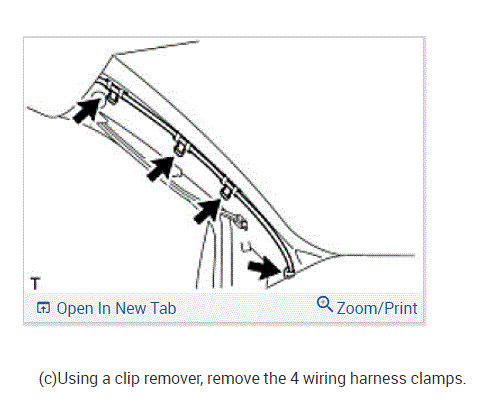 T

Open In New Tab

Zoom/Print

(c)Using a clip remover, remove the 4 wiring harness clamps.