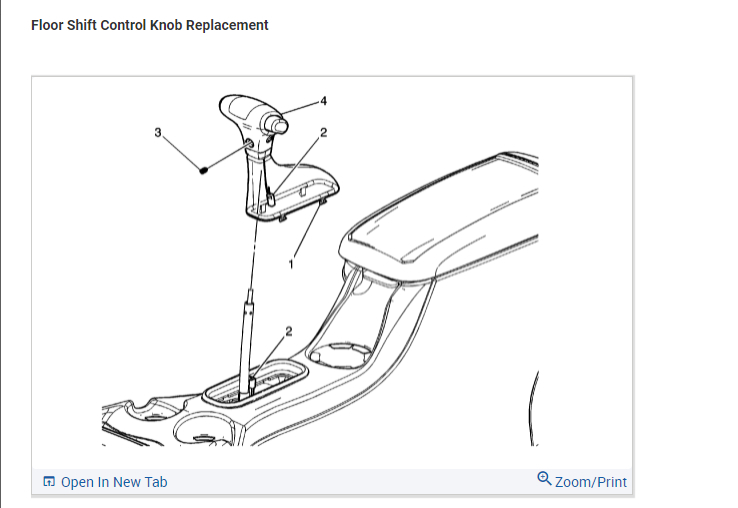 Floor Shift Control Knob Replacement

4
3
2
1
2

Open In New Tab
Zoom/Print