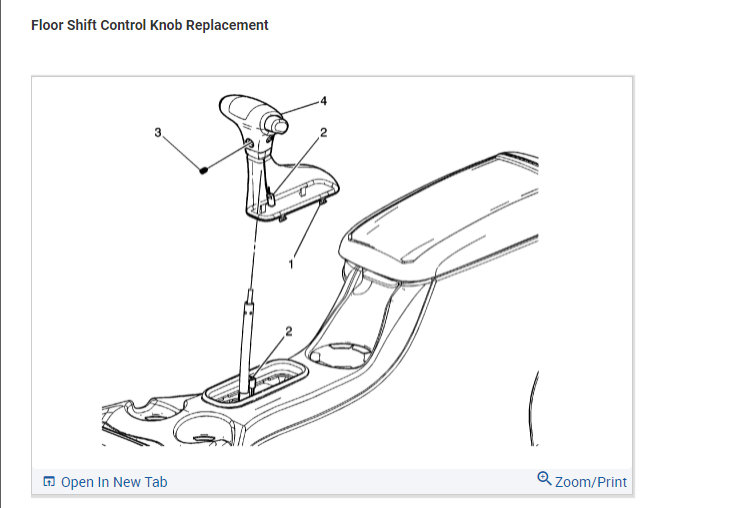 Floor Shift Control Knob Replacement

4
3
2
1
2

Open In New Tab
Zoom/Print