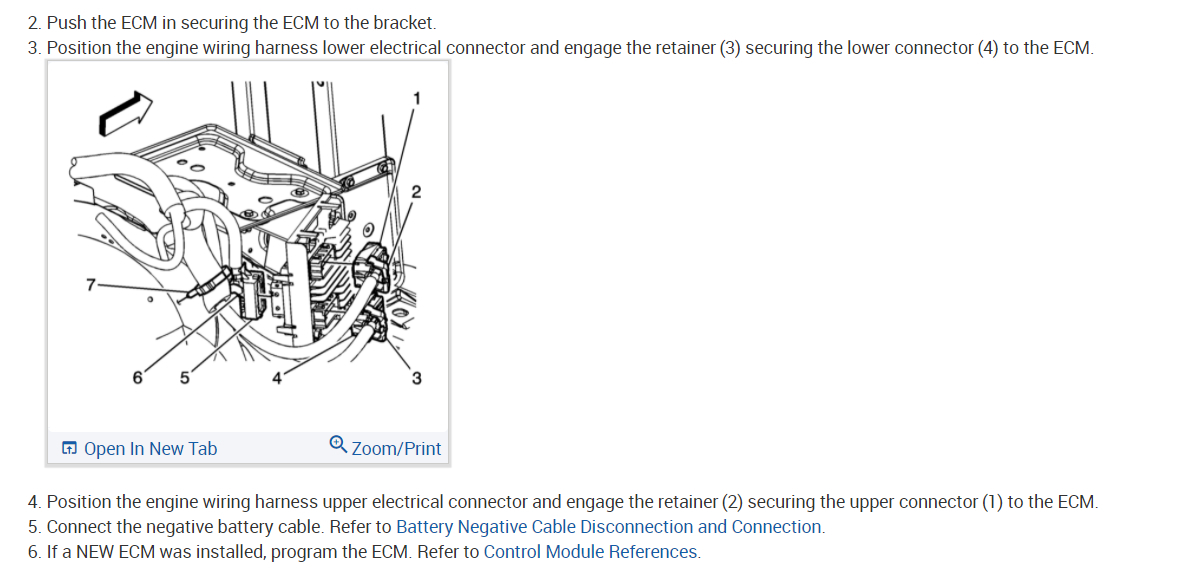 2. Push the ECM in securing the ECM to the bracket.
3. Position the engine wiring harness lower electrical connector and engage the retainer (3) securing the lower connector (4) to the ECM.

1
2
7
6
5
4
3

Open In New Tab
Zoom/Print

4. Position the engine wiring harness upper electrical connector and engage the retainer (2) securing the upper connector (1) to the ECM.
5. Connect the negative battery cable. Refer to Battery Negative Cable Disconnection and Connection.
6. If a NEW ECM was installed, program the ECM. Refer to Control Module References.