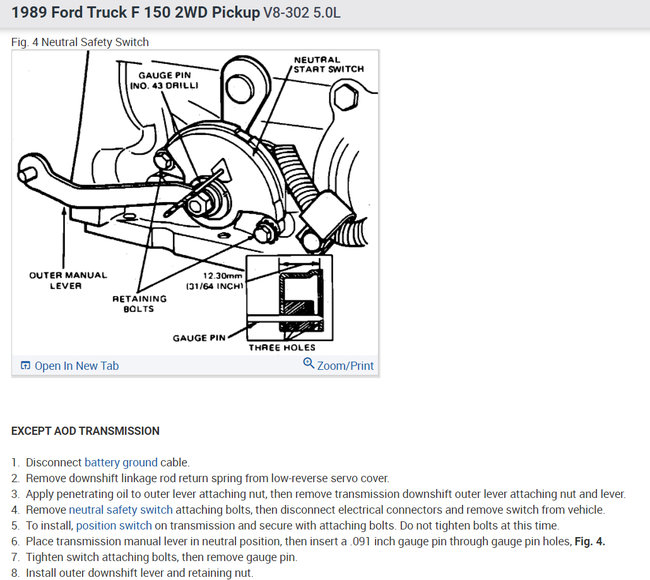 1989 Ford Truck F 150 2WD Pickup V8-302 5.0L

Fig. 4 Neutral Safety Switch

GAUGE PIN (NO. 43 DRILL)

NEUTRAL START SWITCH

OUTER MANUAL LEVER

RETAINING BOLTS

12.30mm (31/64 INCH)

GAUGE PIN

THREE HOLES

Open In New Tab

Zoom/Print

EXCEPT AOD TRANSMISSION

1. Disconnect battery ground cable.
2. Remove downshift linkage rod return spring from low-reverse servo cover.
3. Apply penetrating oil to outer lever attaching nut, then remove transmission downshift outer lever attaching nut and lever.
4. Remove neutral safety switch attaching bolts, then disconnect electrical connectors and remove switch from vehicle.
5. To install, position switch on transmission and secure with attaching bolts. Do not tighten bolts at this time.
6. Place transmission manual lever in neutral position, then insert a .091 inch gauge pin through gauge pin holes, Fig. 4.
7. Tighten switch attaching bolts, then remove gauge pin.
8. Install outer downshift lever and retaining nut.