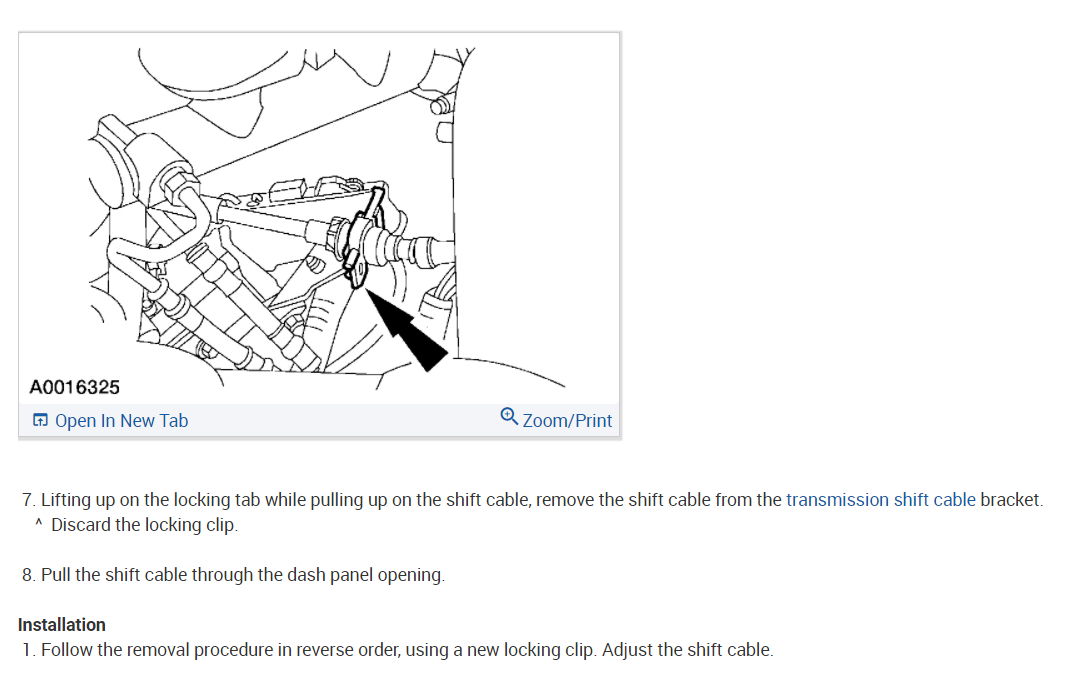 A0016325

Open In New Tab

Zoom/Print

7. Lifting up on the locking tab while pulling up on the shift cable, remove the shift cable from the transmission shift cable bracket.
^ Discard the locking clip.

8. Pull the shift cable through the dash panel opening.

Installation
1. Follow the removal procedure in reverse order, using a new locking clip. Adjust the shift cable.