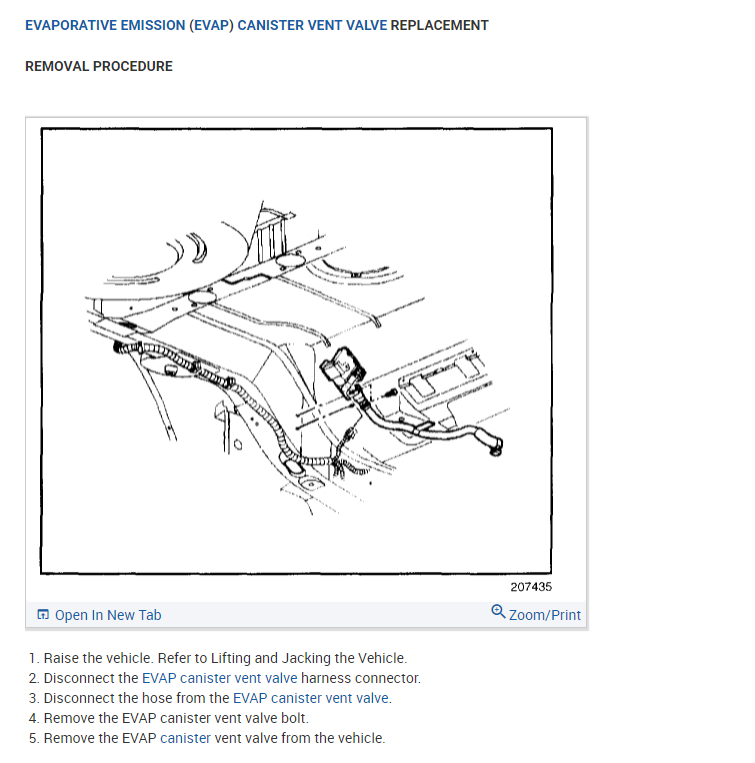 EVAPORATIVE EMISSION (EVAP) CANISTER VENT VALVE REPLACEMENT

REMOVAL PROCEDURE

207435

Open In New Tab

Zoom/Print

1. Raise the vehicle. Refer to Lifting and Jacking the Vehicle.
2. Disconnect the EVAP canister vent valve harness connector.
3. Disconnect the hose from the EVAP canister vent valve.
4. Remove the EVAP canister vent valve bolt.
5. Remove the EVAP canister vent valve from the vehicle.