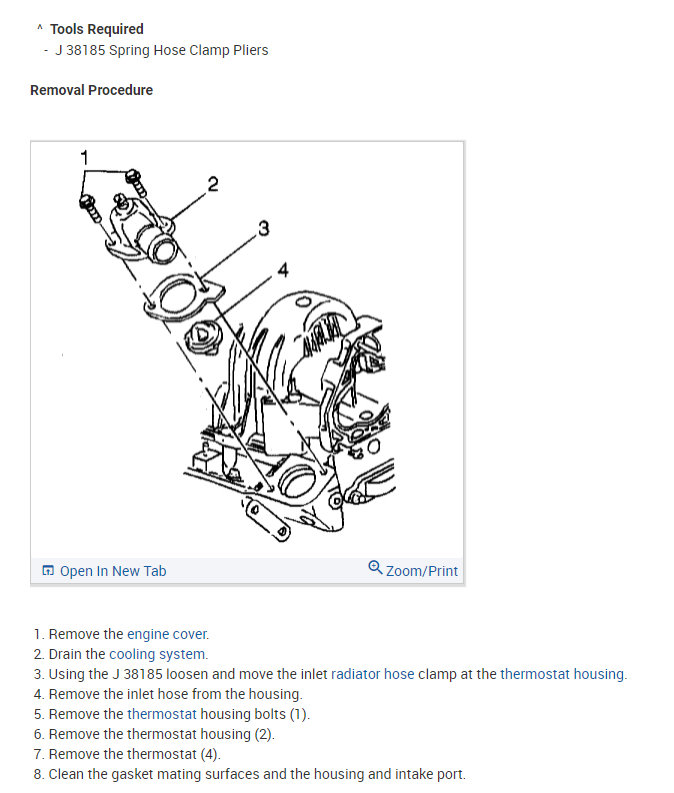 ^ Tools Required
- J 38185 Spring Hose Clamp Pliers

Removal Procedure

1
2
3
4

Open In New Tab
Zoom/Print

1. Remove the engine cover.
2. Drain the cooling system.
3. Using the J 38185 loosen and move the inlet radiator hose clamp at the thermostat housing.
4. Remove the inlet hose from the housing.
5. Remove the thermostat housing bolts (1).
6. Remove the thermostat housing (2).
7. Remove the thermostat (4).
8. Clean the gasket mating surfaces and the housing and intake port.