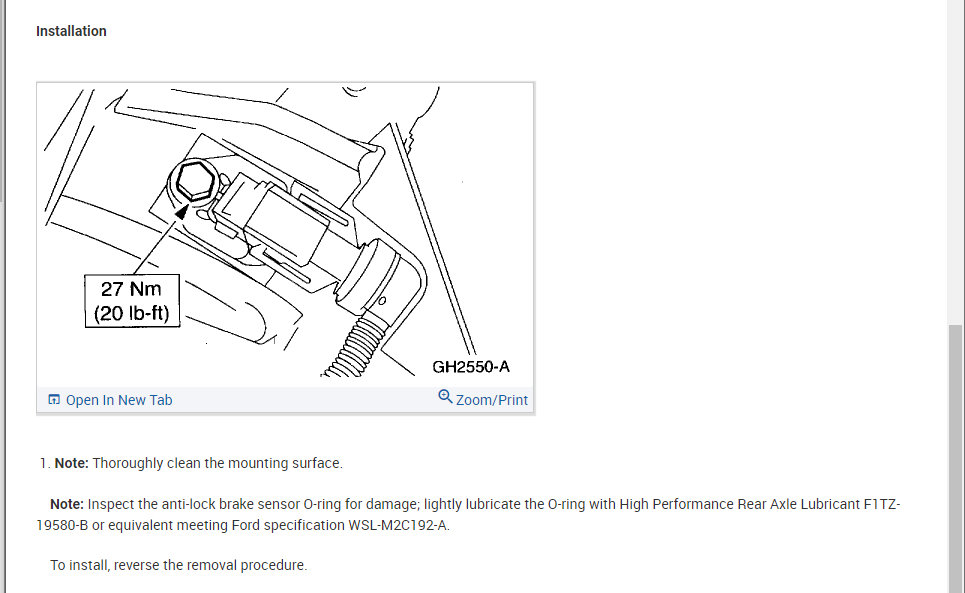 Installation

27 Nm
(20 lb-ft)

GH2550-A

Open In New Tab

Zoom/Print

1. **Note:** Thoroughly clean the mounting surface.

**Note:** Inspect the anti-lock brake sensor O-ring for damage; lightly lubricate the O-ring with High Performance Rear Axle Lubricant F1TZ-19580-B or equivalent meeting Ford specification WSL-M2C192-A.

To install, reverse the removal procedure.