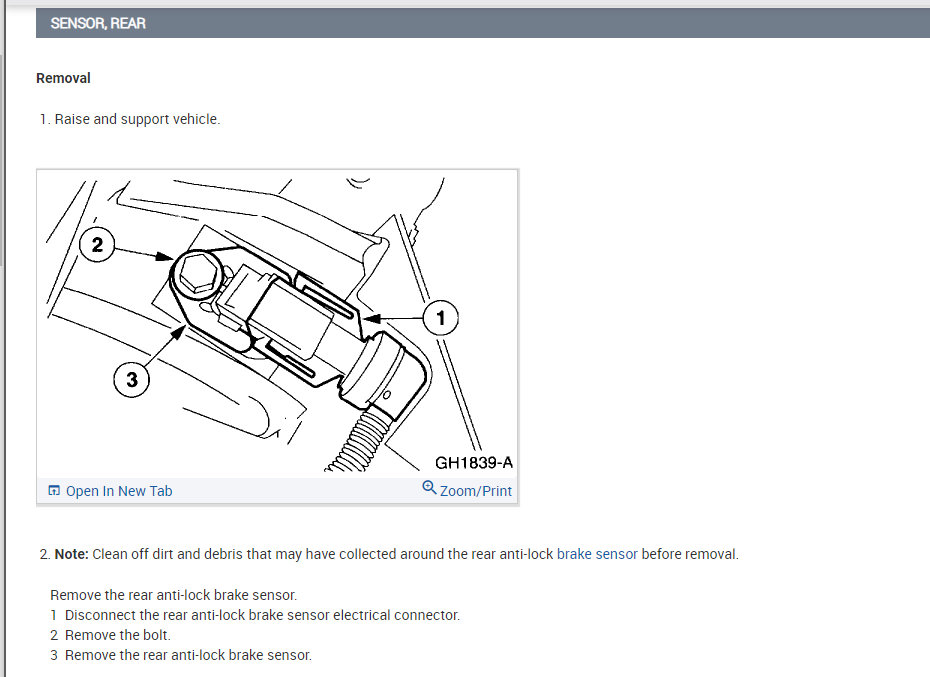 SENSOR, REAR

Removal

1. Raise and support vehicle.

2

1

3

GH1839-A

Open In New Tab

Zoom/Print

2. Note: Clean off dirt and debris that may have collected around the rear anti-lock brake sensor before removal.

Remove the rear anti-lock brake sensor.
1 Disconnect the rear anti-lock brake sensor electrical connector.
2 Remove the bolt.
3 Remove the rear anti-lock brake sensor.