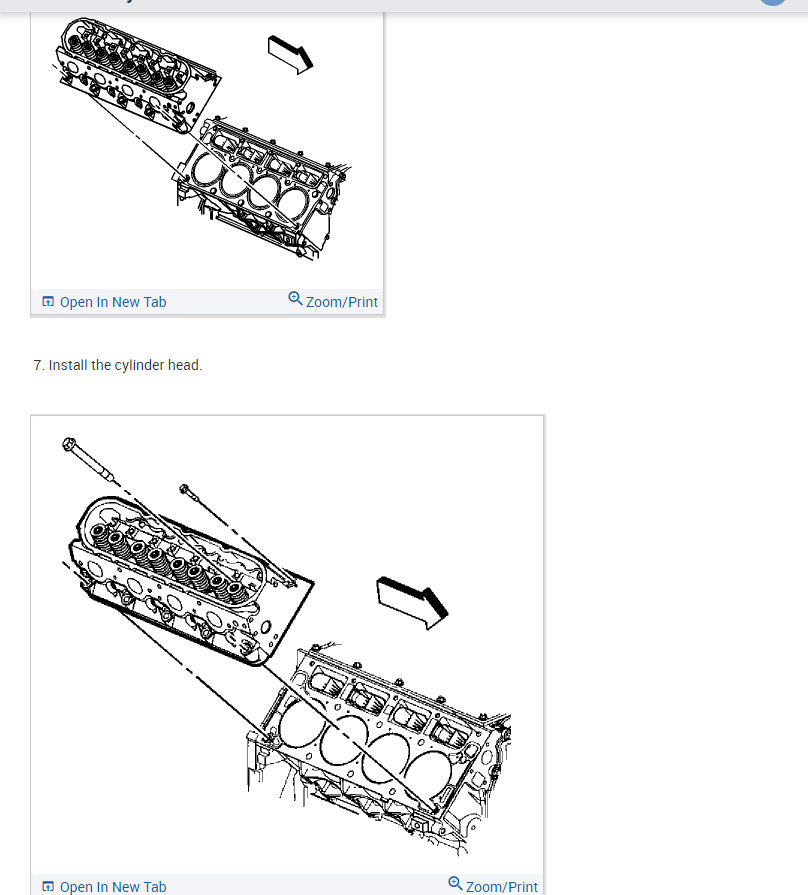 Open In New Tab

Zoom/Print

7. Install the cylinder head.

Open In New Tab

Zoom/Print