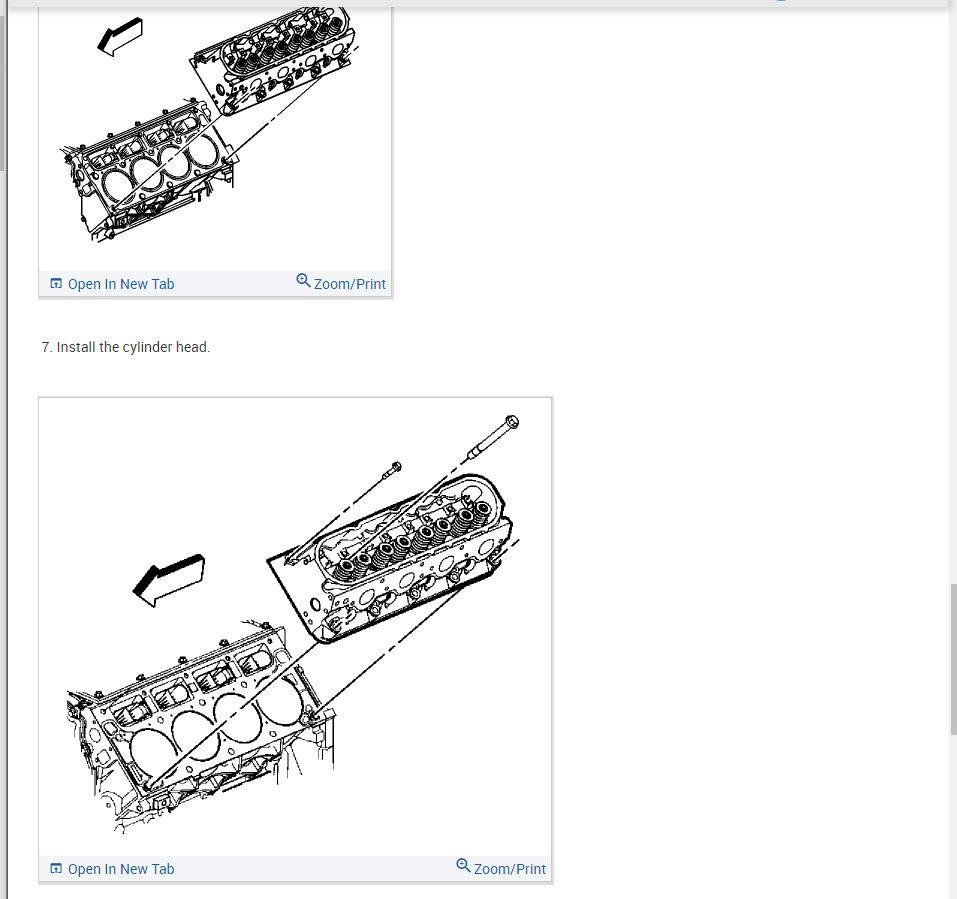 Open In New Tab
Zoom/Print

7. Install the cylinder head.

Open In New Tab
Zoom/Print