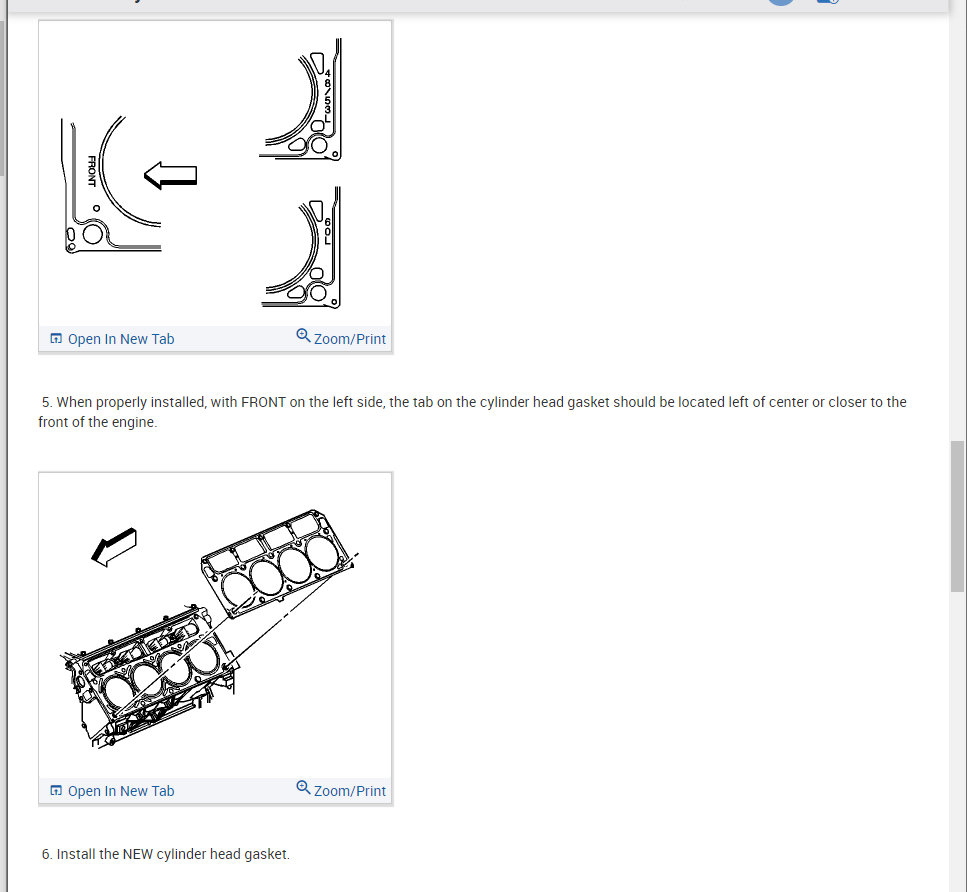 FRONT

4.8/5.3L

6.0L

Open In New Tab

Zoom/Print

5. When properly installed, with FRONT on the left side, the tab on the cylinder head gasket should be located left of center or closer to the front of the engine.

Open In New Tab

Zoom/Print

6. Install the NEW cylinder head gasket.