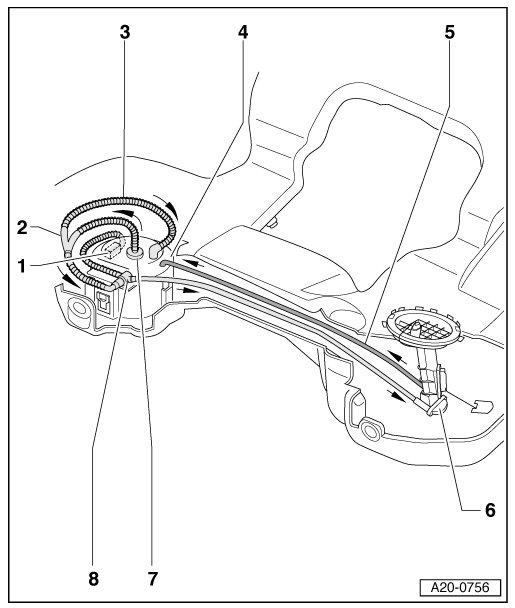 3
4
5
2
1
6
8
7
A20-0756