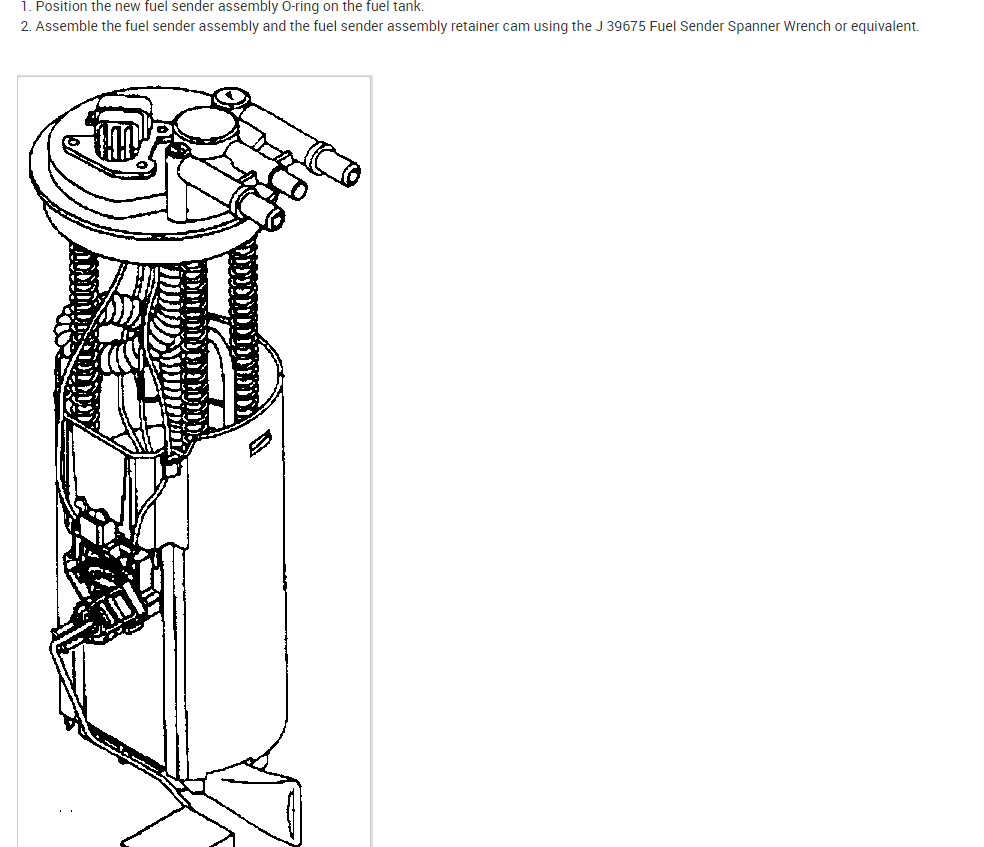 1. Position the new fuel sender assembly O-ring on the fuel tank.
2. Assemble the fuel sender assembly and the fuel sender assembly retainer cam using the J 39675 Fuel Sender Spanner Wrench or equivalent.