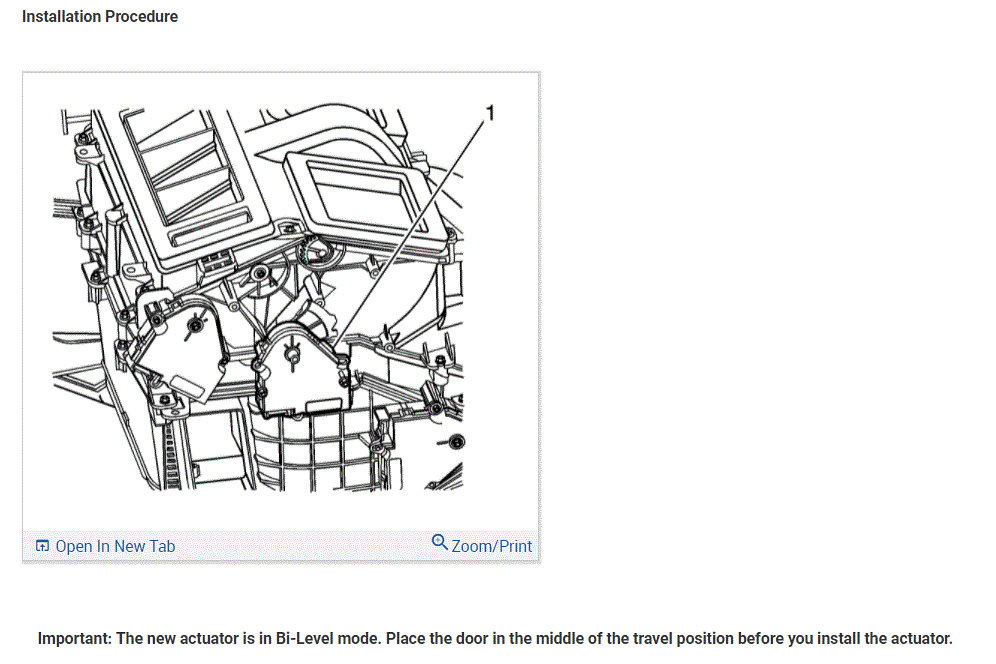 Installation Procedure

1

Open In New Tab

Zoom/Print

Important: The new actuator is in Bi-Level mode. Place the door in the middle of the travel position before you install the actuator.