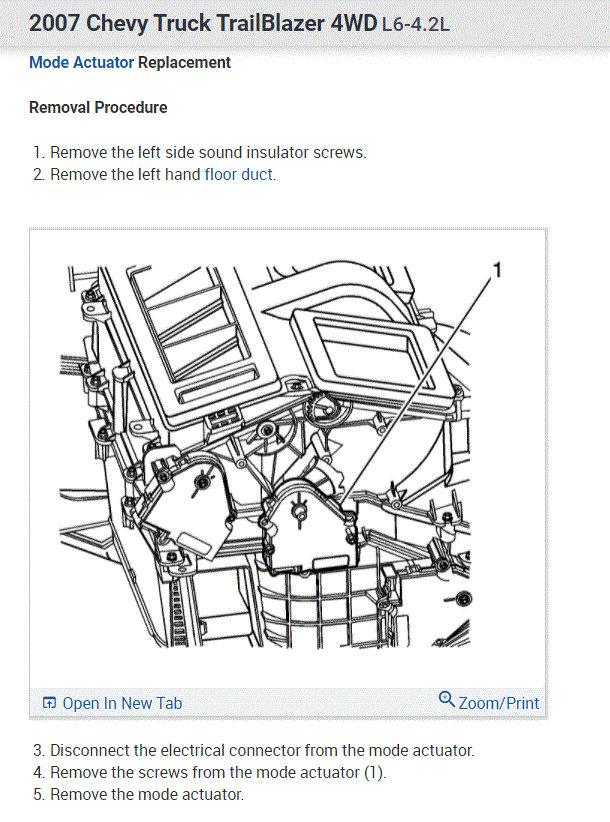 2007 Chevy Truck TrailBlazer 4WD L6-4.2L

Mode Actuator Replacement

Removal Procedure

1. Remove the left side sound insulator screws.
2. Remove the left hand floor duct.

1

Open In New Tab

Zoom/Print

3. Disconnect the electrical connector from the mode actuator.
4. Remove the screws from the mode actuator (1).
5. Remove the mode actuator.