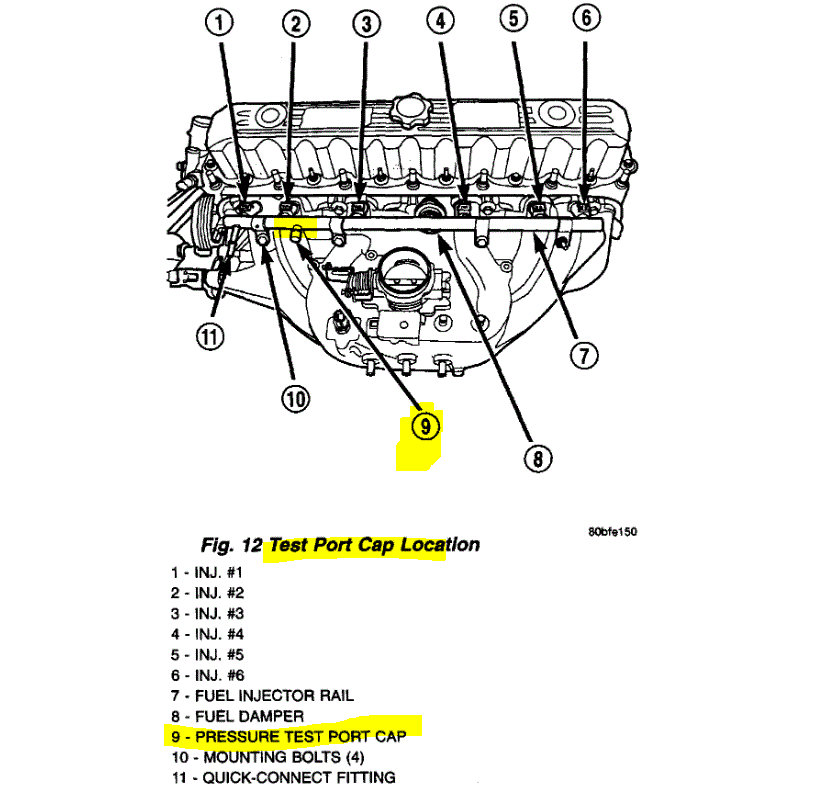 1
2
3
4
5
6
11
10
9
8
7

80bfe150

Fig. 12 Test Port Cap Location

1 - INJ. #1
2 - INJ. #2
3 - INJ. #3
4 - INJ. #4
5 - INJ. #5
6 - INJ. #6
7 - FUEL INJECTOR RAIL
8 - FUEL DAMPER
9 - PRESSURE TEST PORT CAP
10 - MOUNTING BOLTS (4)
11 - QUICK-CONNECT FITTING