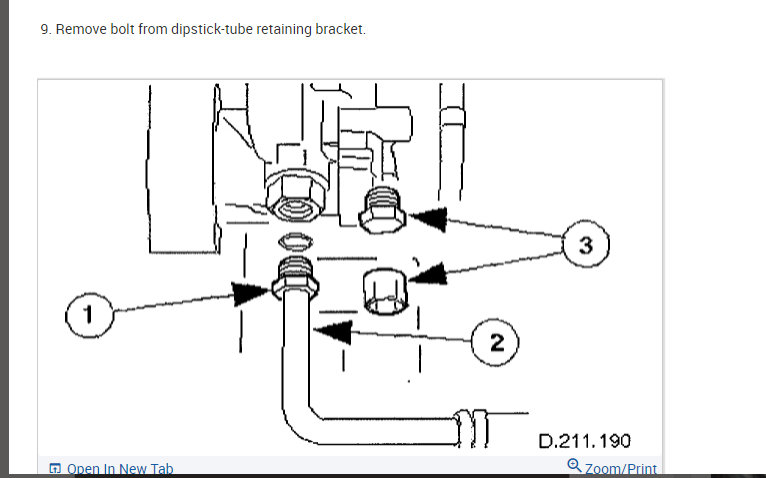 9. Remove bolt from dipstick-tube retaining bracket.

3

1

2

D.211.190

Open In New Tab

Zoom/Print