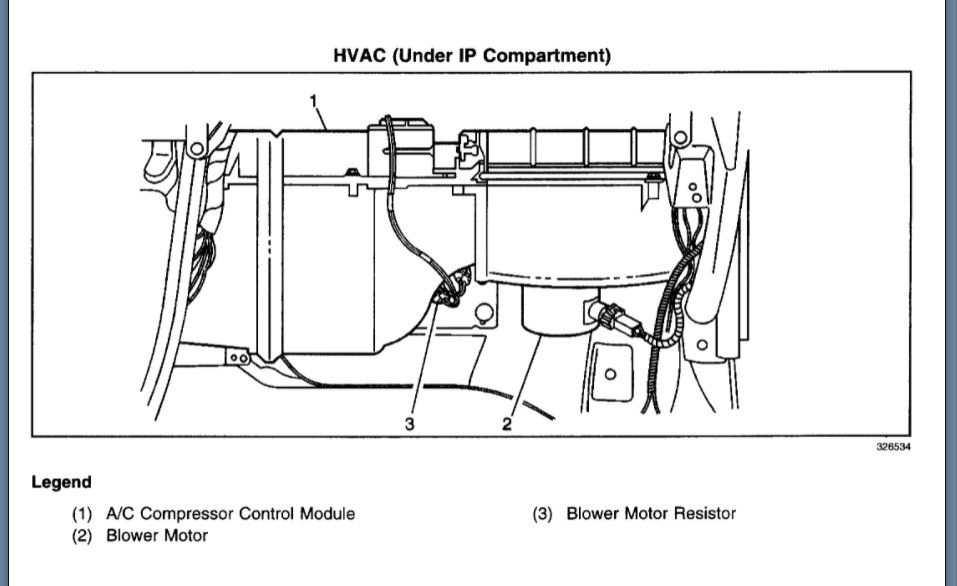 HVAC (Under IP Compartment)

1

3

2

326534

Legend

(1) A/C Compressor Control Module
(2) Blower Motor

(3) Blower Motor Resistor