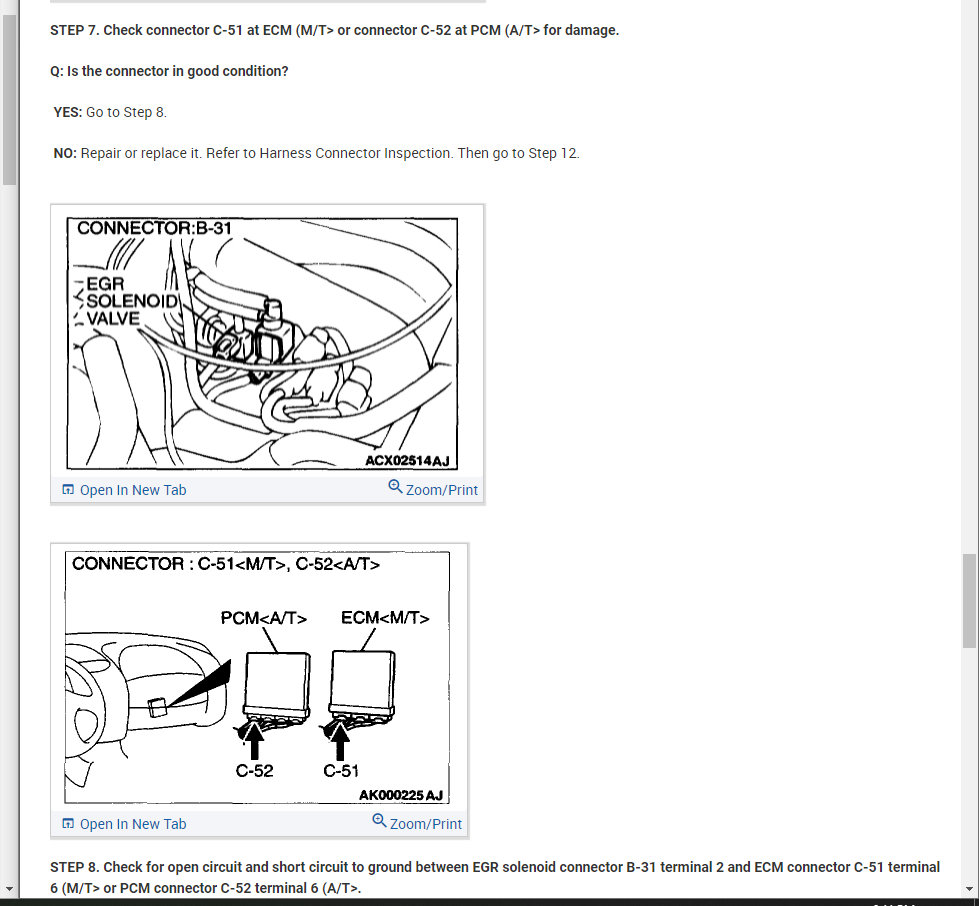 STEP 7. Check connector C-51 at ECM (M/T> or connector C-52 at PCM (A/T> for damage.

Q: Is the connector in good condition?

YES: Go to Step 8.

NO: Repair or replace it. Refer to Harness Connector Inspection. Then go to Step 12.

CONNECTOR:B-31

EGR SOLENOID VALVE

ACX02514AJ

Open In New Tab

Zoom/Print

CONNECTOR : C-51<M/T>, C-52<A/T>

PCM<A/T>

ECM<M/T>

C-52

C-51

AK000225 AJ

Open In New Tab

Zoom/Print

STEP 8. Check for open circuit and short circuit to ground between EGR solenoid connector B-31 terminal 2 and ECM connector C-51 terminal 6 (M/T> or PCM connector C-52 terminal 6 (A/T>.