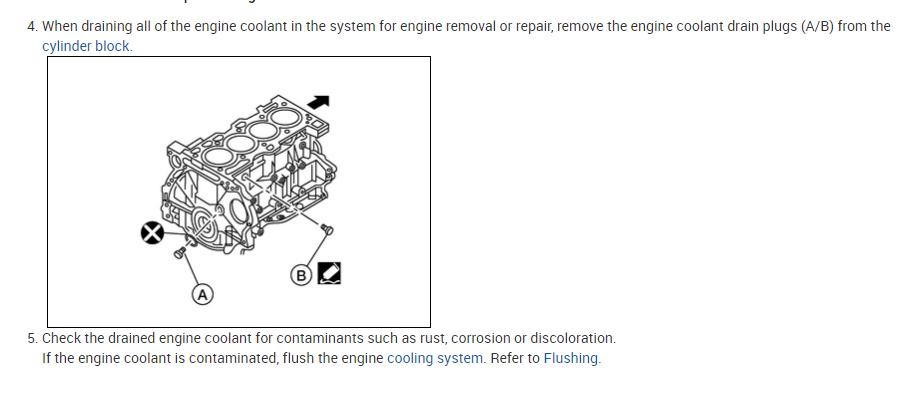 4. When draining all of the engine coolant in the system for engine removal or repair, remove the engine coolant drain plugs (A/B) from the cylinder block.

B

A

5. Check the drained engine coolant for contaminants such as rust, corrosion or discoloration.
If the engine coolant is contaminated, flush the engine cooling system. Refer to Flushing.