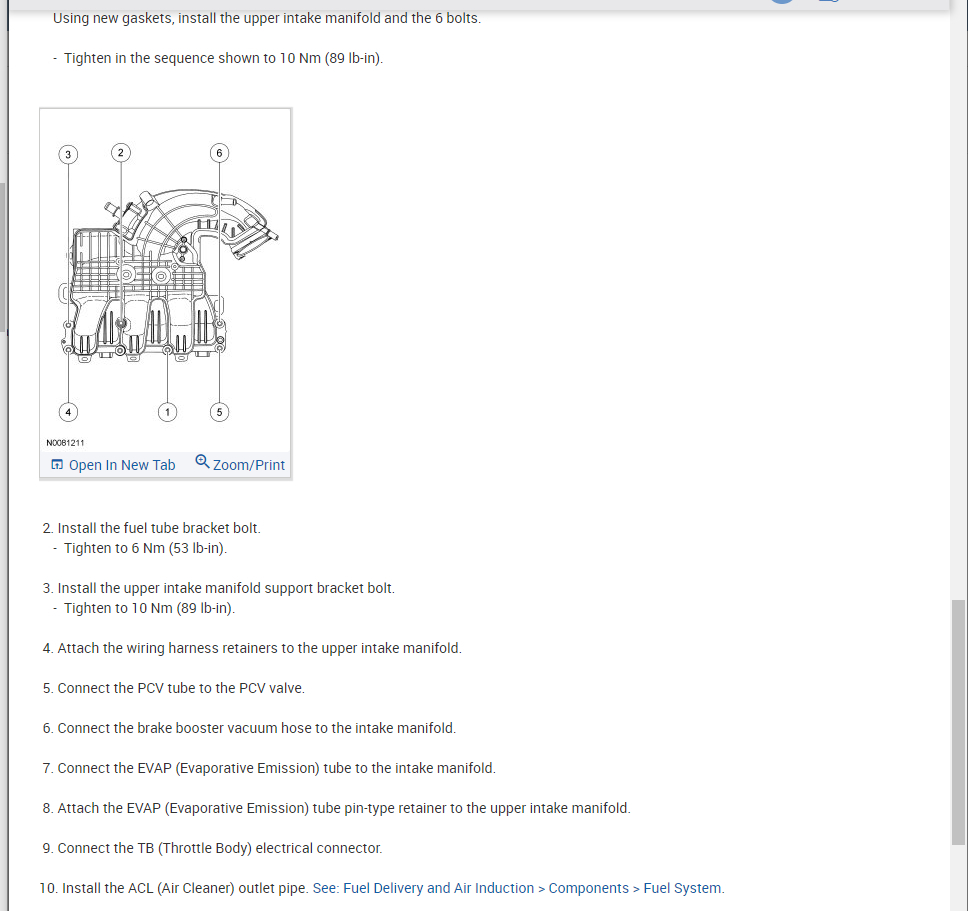 Using new gaskets, install the upper intake manifold and the 6 bolts.

- Tighten in the sequence shown to 10 Nm (89 lb-in).

3
2
6
4
1
5
N0081211

Open In New Tab
Zoom/Print

2. Install the fuel tube bracket bolt.
- Tighten to 6 Nm (53 lb-in).

3. Install the upper intake manifold support bracket bolt.
- Tighten to 10 Nm (89 lb-in).

4. Attach the wiring harness retainers to the upper intake manifold.

5. Connect the PCV tube to the PCV valve.

6. Connect the brake booster vacuum hose to the intake manifold.

7. Connect the EVAP (Evaporative Emission) tube to the intake manifold.

8. Attach the EVAP (Evaporative Emission) tube pin-type retainer to the upper intake manifold.

9. Connect the TB (Throttle Body) electrical connector.

10. Install the ACL (Air Cleaner) outlet pipe. See: Fuel Delivery and Air Induction > Components > Fuel System.