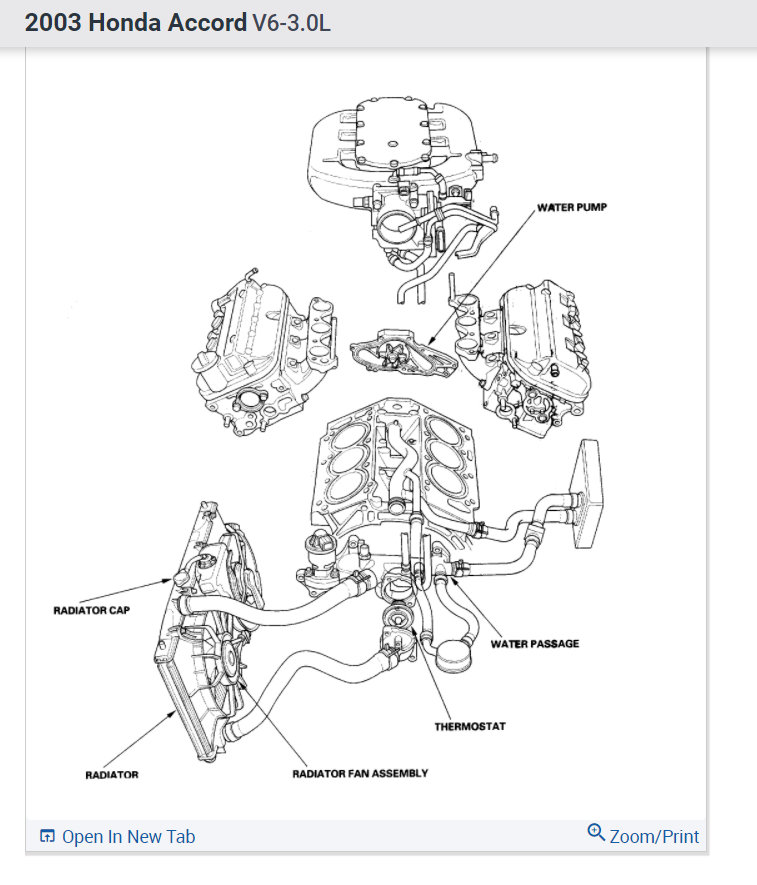 2003 Honda Accord V6-3.0L

WATER PUMP

RADIATOR CAP

WATER PASSAGE

THERMOSTAT

RADIATOR

RADIATOR FAN ASSEMBLY

Open In New Tab

Zoom/Print