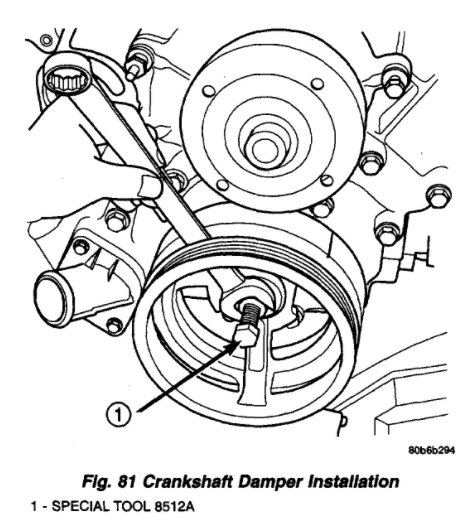 1

80b6b294

Fig. 81 Crankshaft Damper Installation

1 - SPECIAL TOOL 8512A