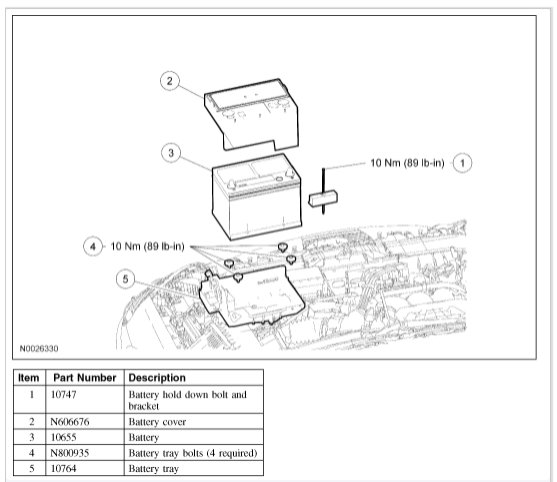 2

3

10 Nm (89 lb-in) 1

4 10 Nm (89 lb-in)

5

N0026330

| Item | Part Number | Description |
|---|---|---|
| 1 | 10747 | Battery hold down bolt and bracket |
| 2 | N606676 | Battery cover |
| 3 | 10655 | Battery |
| 4 | N800935 | Battery tray bolts (4 required) |
| 5 | 10764 | Battery tray |