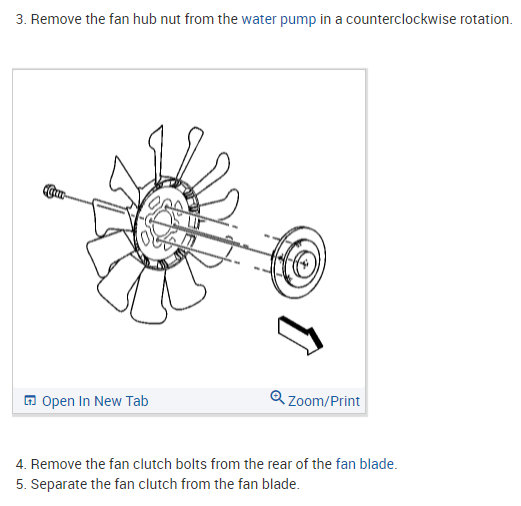 3. Remove the fan hub nut from the water pump in a counterclockwise rotation.

Open In New Tab

Zoom/Print

4. Remove the fan clutch bolts from the rear of the fan blade.
5. Separate the fan clutch from the fan blade.