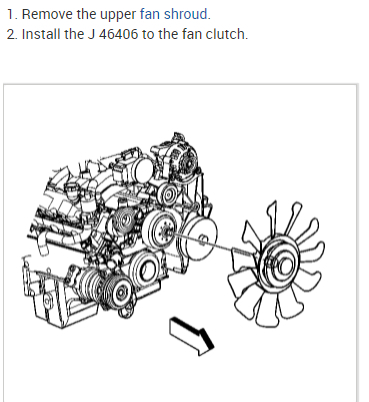 1. Remove the upper fan shroud.
2. Install the J 46406 to the fan clutch.