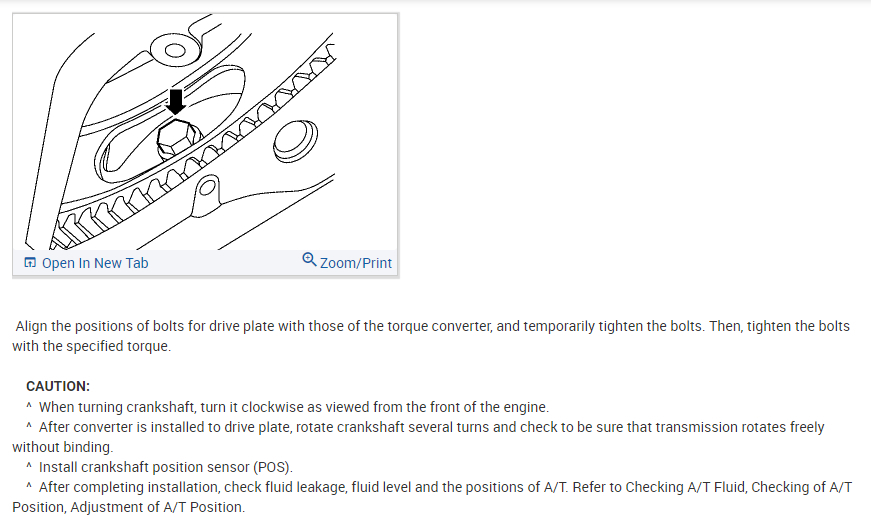 Open In New Tab
Zoom/Print

Align the positions of bolts for drive plate with those of the torque converter, and temporarily tighten the bolts. Then, tighten the bolts with the specified torque.

CAUTION:
^ When turning crankshaft, turn it clockwise as viewed from the front of the engine.
^ After converter is installed to drive plate, rotate crankshaft several turns and check to be sure that transmission rotates freely without binding.
^ Install crankshaft position sensor (POS).
^ After completing installation, check fluid leakage, fluid level and the positions of A/T. Refer to Checking A/T Fluid, Checking of A/T Position, Adjustment of A/T Position.