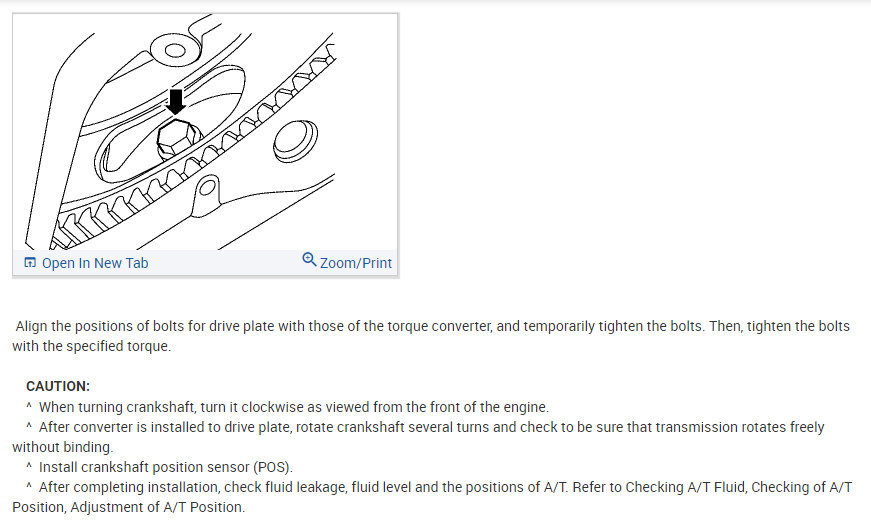 Open In New Tab

Zoom/Print

Align the positions of bolts for drive plate with those of the torque converter, and temporarily tighten the bolts. Then, tighten the bolts with the specified torque.

CAUTION:
^ When turning crankshaft, turn it clockwise as viewed from the front of the engine.
^ After converter is installed to drive plate, rotate crankshaft several turns and check to be sure that transmission rotates freely without binding.
^ Install crankshaft position sensor (POS).
^ After completing installation, check fluid leakage, fluid level and the positions of A/T. Refer to Checking A/T Fluid, Checking of A/T Position, Adjustment of A/T Position.