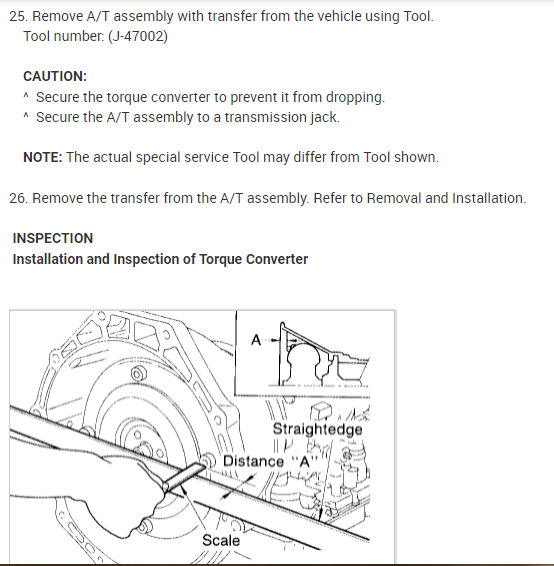 25. Remove A/T assembly with transfer from the vehicle using Tool.
Tool number: (J-47002)

CAUTION:
^ Secure the torque converter to prevent it from dropping.
^ Secure the A/T assembly to a transmission jack.

NOTE: The actual special service Tool may differ from Tool shown.

26. Remove the transfer from the A/T assembly. Refer to Removal and Installation.

INSPECTION
Installation and Inspection of Torque Converter

A
Straightedge
Distance "A"
Scale