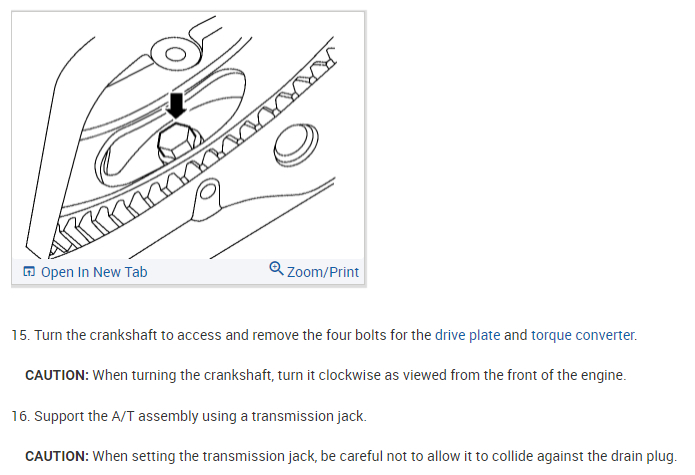 Open In New Tab
Zoom/Print

15. Turn the crankshaft to access and remove the four bolts for the drive plate and torque converter.

CAUTION: When turning the crankshaft, turn it clockwise as viewed from the front of the engine.

16. Support the A/T assembly using a transmission jack.

CAUTION: When setting the transmission jack, be careful not to allow it to collide against the drain plug.