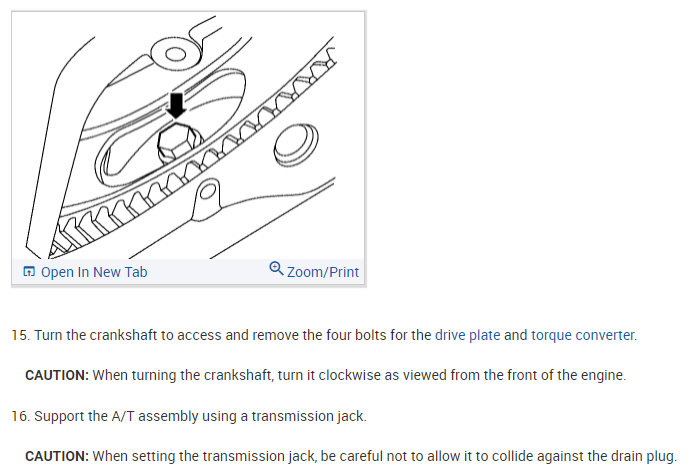 Open In New Tab

Zoom/Print

15. Turn the crankshaft to access and remove the four bolts for the drive plate and torque converter.

CAUTION: When turning the crankshaft, turn it clockwise as viewed from the front of the engine.

16. Support the A/T assembly using a transmission jack.

CAUTION: When setting the transmission jack, be careful not to allow it to collide against the drain plug.