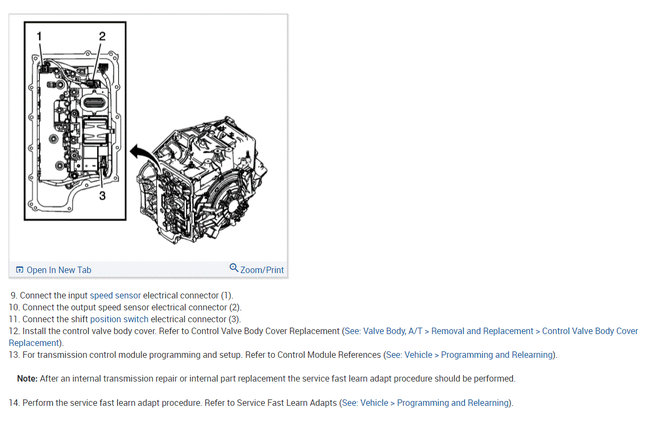 1
2
3

Open In New Tab
Zoom/Print

9. Connect the input speed sensor electrical connector (1).
10. Connect the output speed sensor electrical connector (2).
11. Connect the shift position switch electrical connector (3).
12. Install the control valve body cover. Refer to Control Valve Body Cover Replacement (See: Valve Body, A/T > Removal and Replacement > Control Valve Body Cover Replacement).
13. For transmission control module programming and setup. Refer to Control Module References (See: Vehicle > Programming and Relearning).

Note: After an internal transmission repair or internal part replacement the service fast learn adapt procedure should be performed.

14. Perform the service fast learn adapt procedure. Refer to Service Fast Learn Adapts (See: Vehicle > Programming and Relearning).