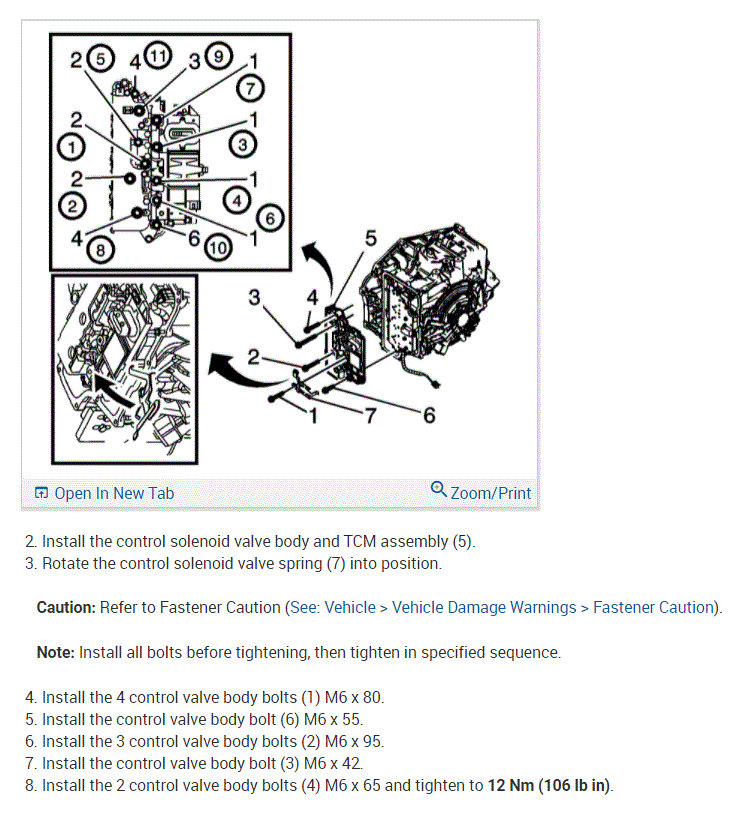 2 5 4 11 3 9 1 7
2 1 1 3
2 1
2 4 6
4 8 6 10 1

5
3 4
2
1 7 6

Open In New Tab
Zoom/Print

2. Install the control solenoid valve body and TCM assembly (5).
3. Rotate the control solenoid valve spring (7) into position.

Caution: Refer to Fastener Caution (See: Vehicle > Vehicle Damage Warnings > Fastener Caution).

Note: Install all bolts before tightening, then tighten in specified sequence.

4. Install the 4 control valve body bolts (1) M6 x 80.
5. Install the control valve body bolt (6) M6 x 55.
6. Install the 3 control valve body bolts (2) M6 x 95.
7. Install the control valve body bolt (3) M6 x 42.
8. Install the 2 control valve body bolts (4) M6 x 65 and tighten to 12 Nm (106 lb in).