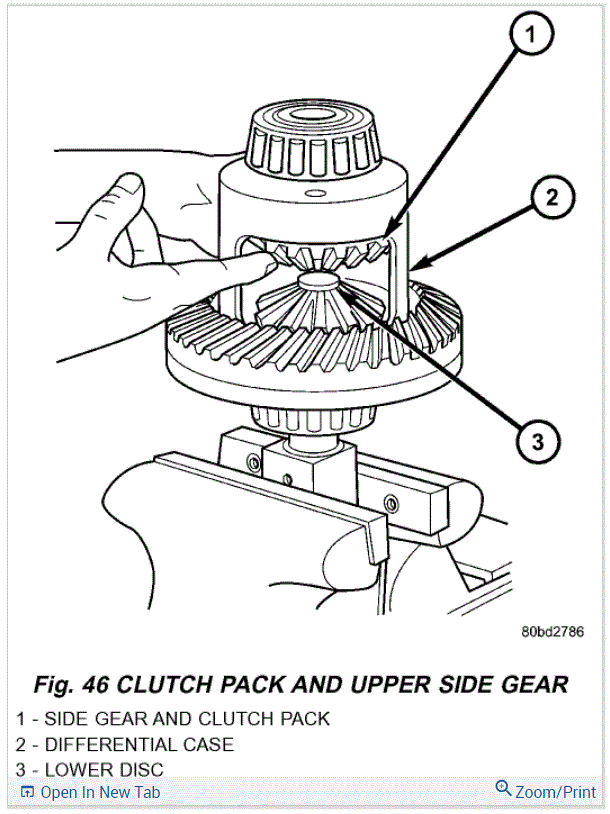 1

2

3

80bd2786

Fig. 46 CLUTCH PACK AND UPPER SIDE GEAR

1 - SIDE GEAR AND CLUTCH PACK
2 - DIFFERENTIAL CASE
3 - LOWER DISC

Open In New Tab

Zoom/Print