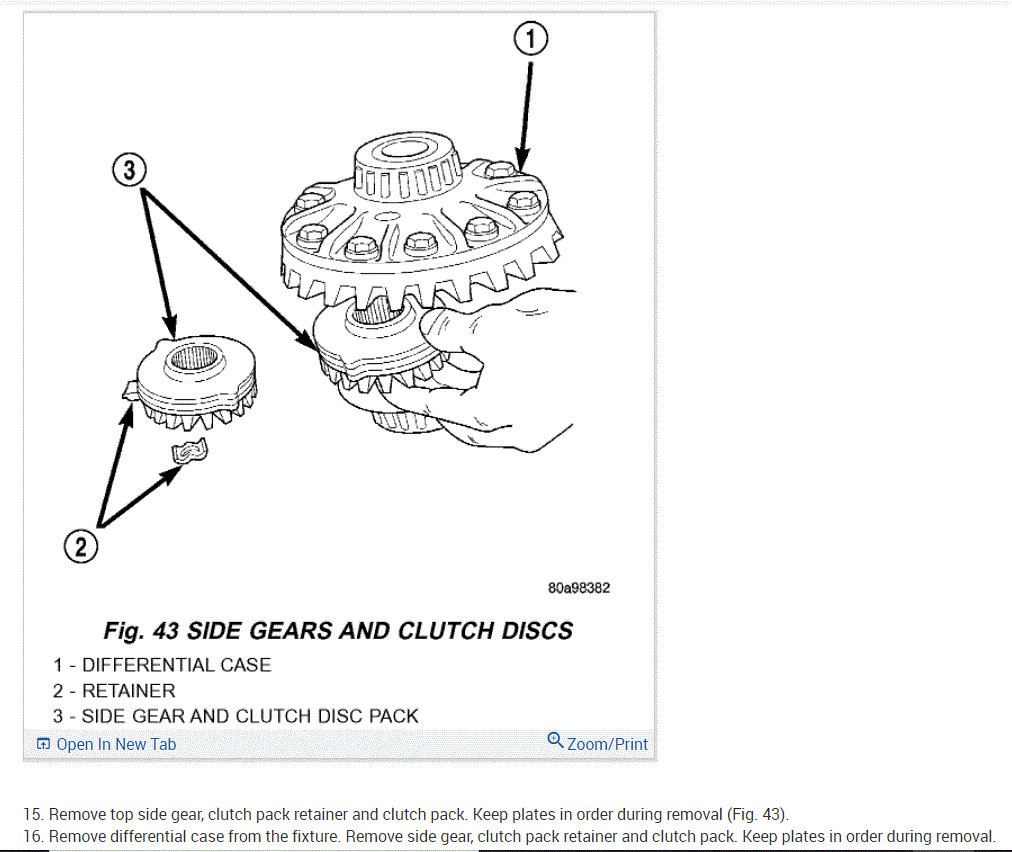 1
3
2
80a98382

Fig. 43 SIDE GEARS AND CLUTCH DISCS
1 - DIFFERENTIAL CASE
2 - RETAINER
3 - SIDE GEAR AND CLUTCH DISC PACK

Open In New Tab
Zoom/Print

15. Remove top side gear, clutch pack retainer and clutch pack. Keep plates in order during removal (Fig. 43).
16. Remove differential case from the fixture. Remove side gear, clutch pack retainer and clutch pack. Keep plates in order during removal.